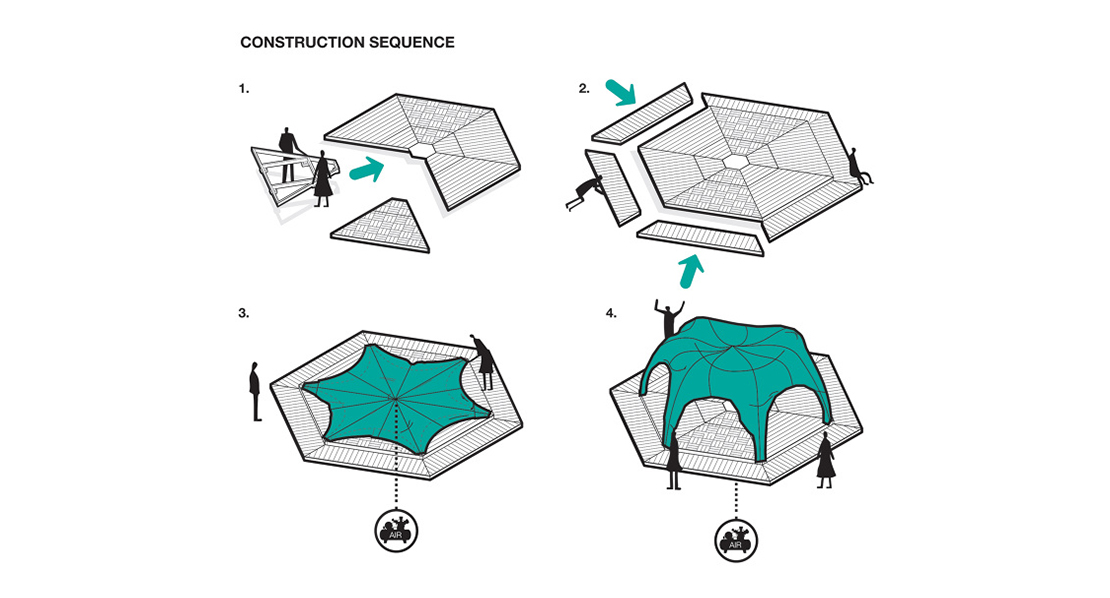 CONSTRUCTION SEQUENCE

1.

2.

3.

AIR

4.

AIR